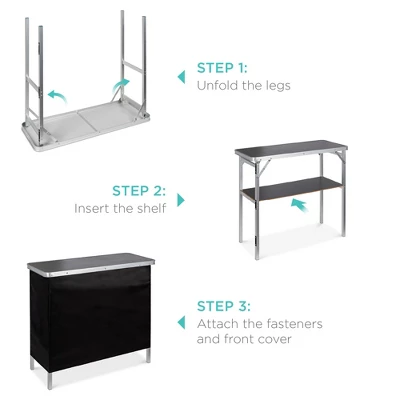 STEP 1:
Unfold the legs

STEP 2:
Insert the shelf

STEP 3:
Attach the fasteners and front cover