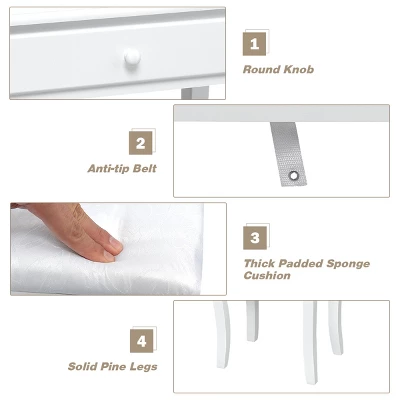 1
Round Knob

2
Anti-tip Belt

3
Thick Padded Sponge Cushion

4
Solid Pine Legs