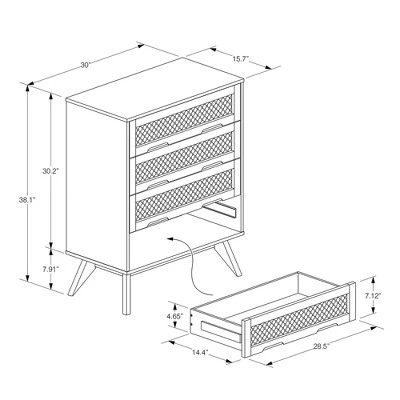 30"

15.7"

30.2"

38.1"

7.91"

7.12"

4.65"

14.4"

28.5"