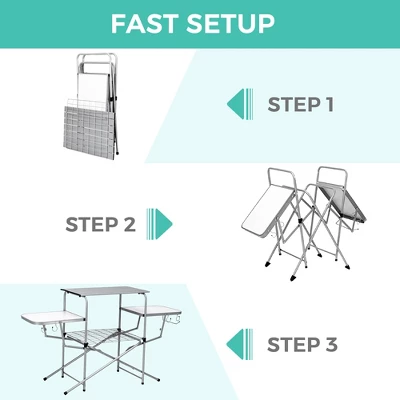 FAST SETUP

STEP 1

STEP 2

STEP 3